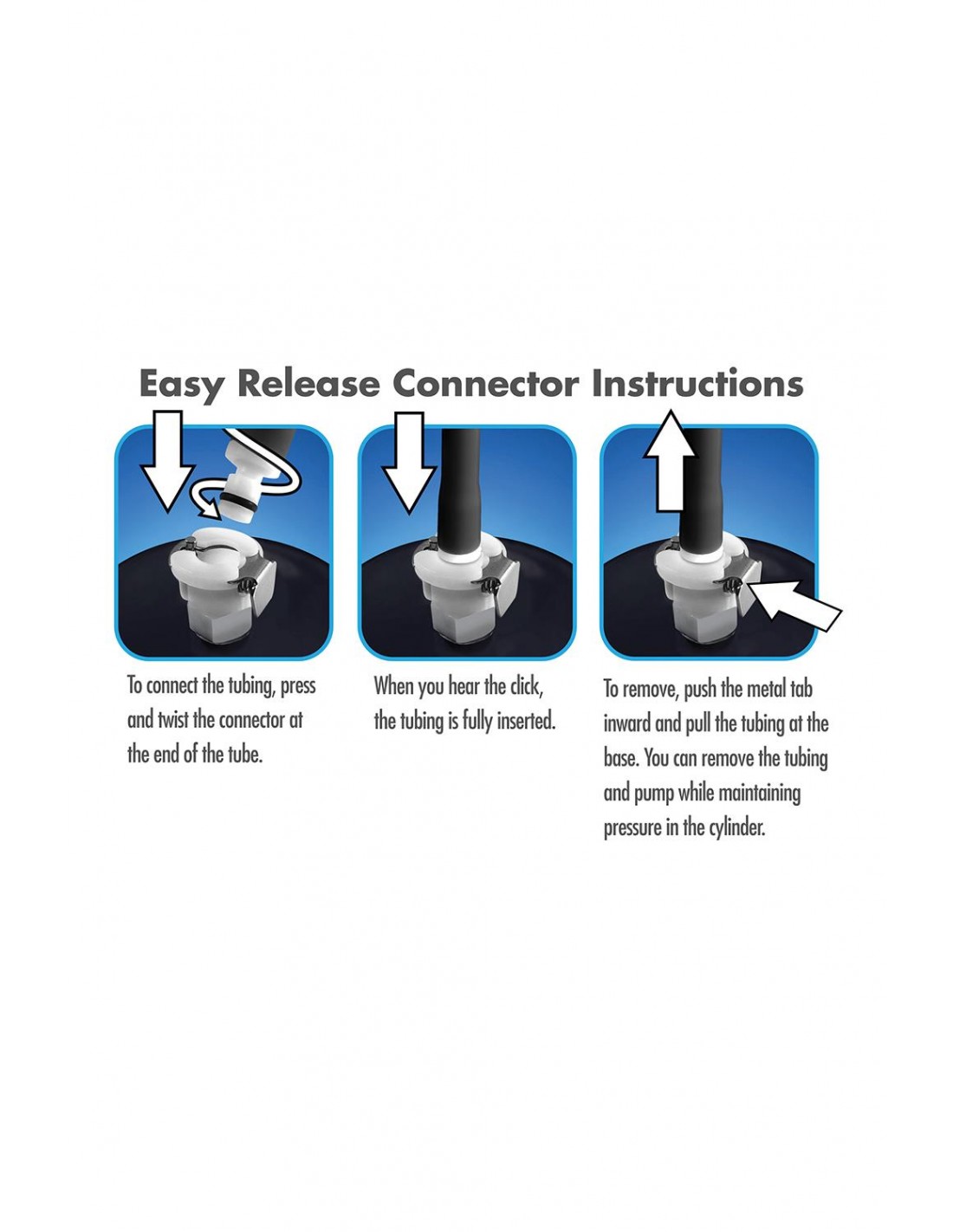 Easy Release Connector Instructions

To connect the tubing, press and twist the connector at the end of the tube.

When you hear the click, the tubing is fully inserted.

To remove, push the metal tab inward and pull the tubing at the base. You can remove the tubing and pump while maintaining pressure in the cylinder.