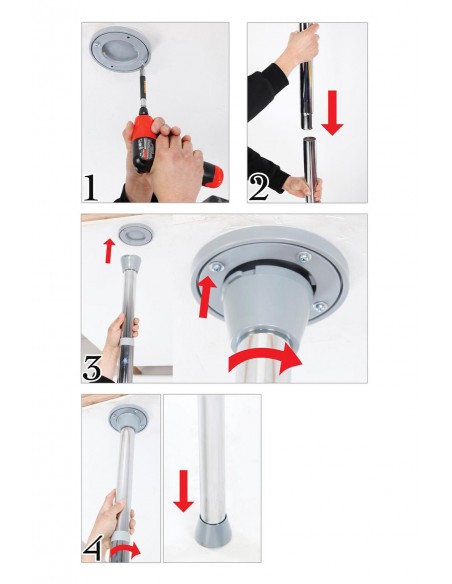 1

2

3

4