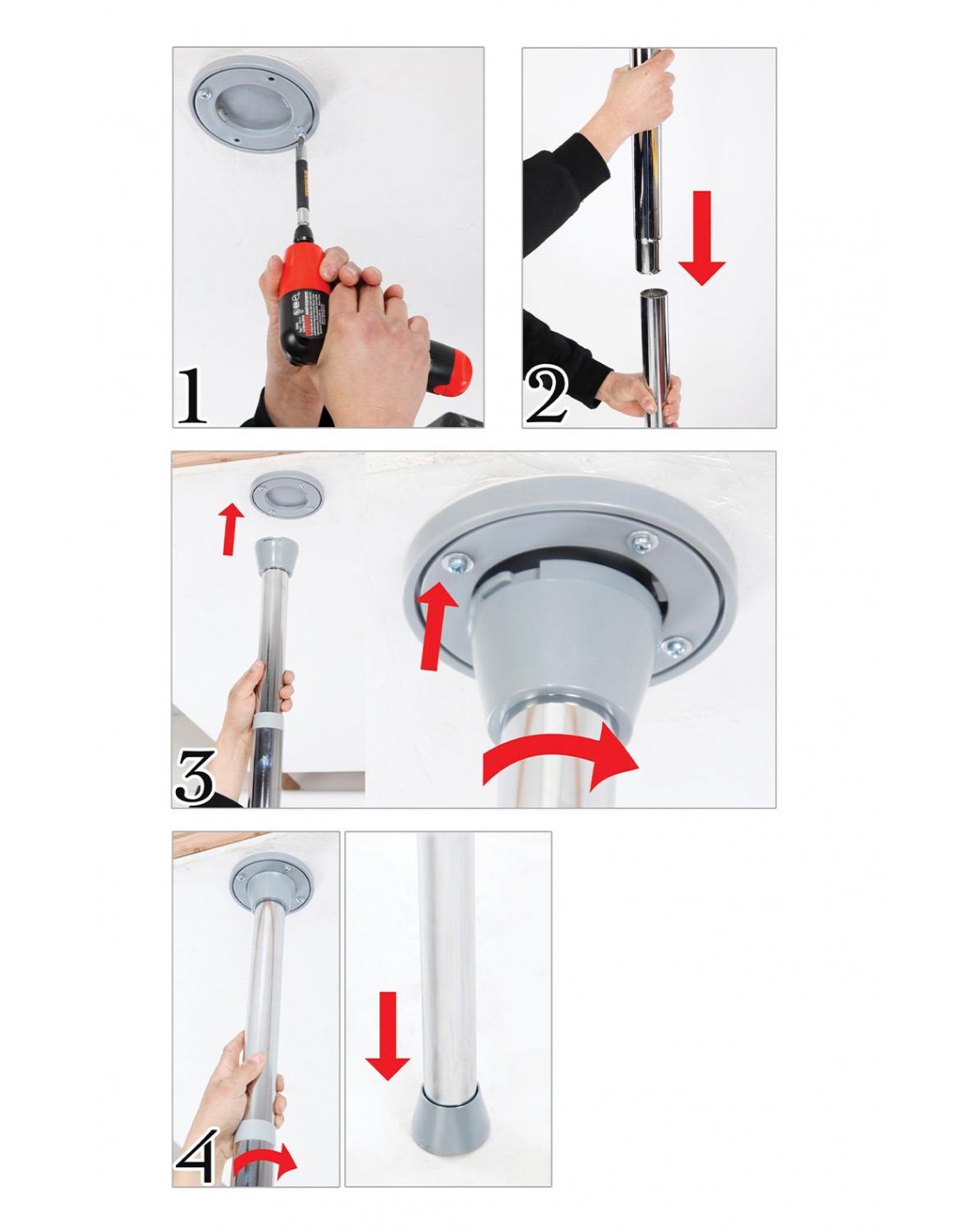 1

2

3

4